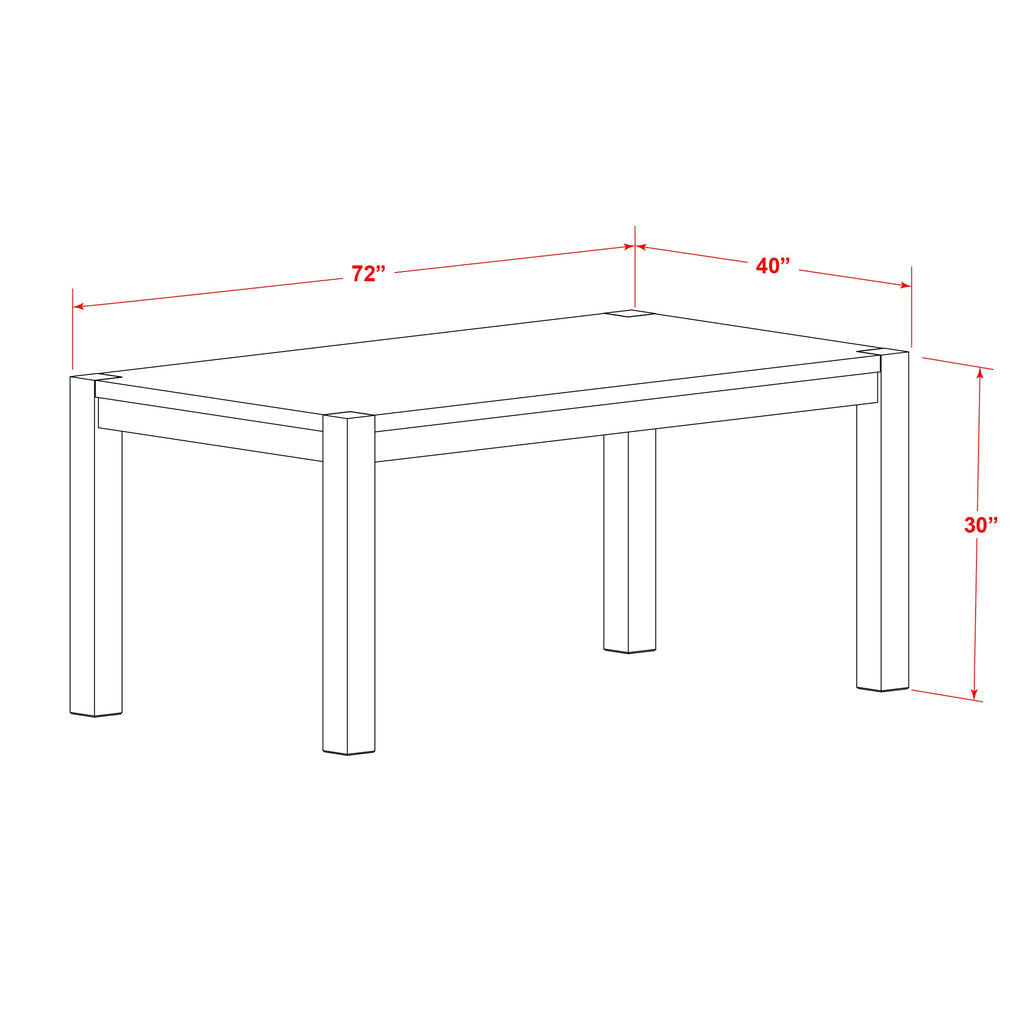 72”
40”
30”