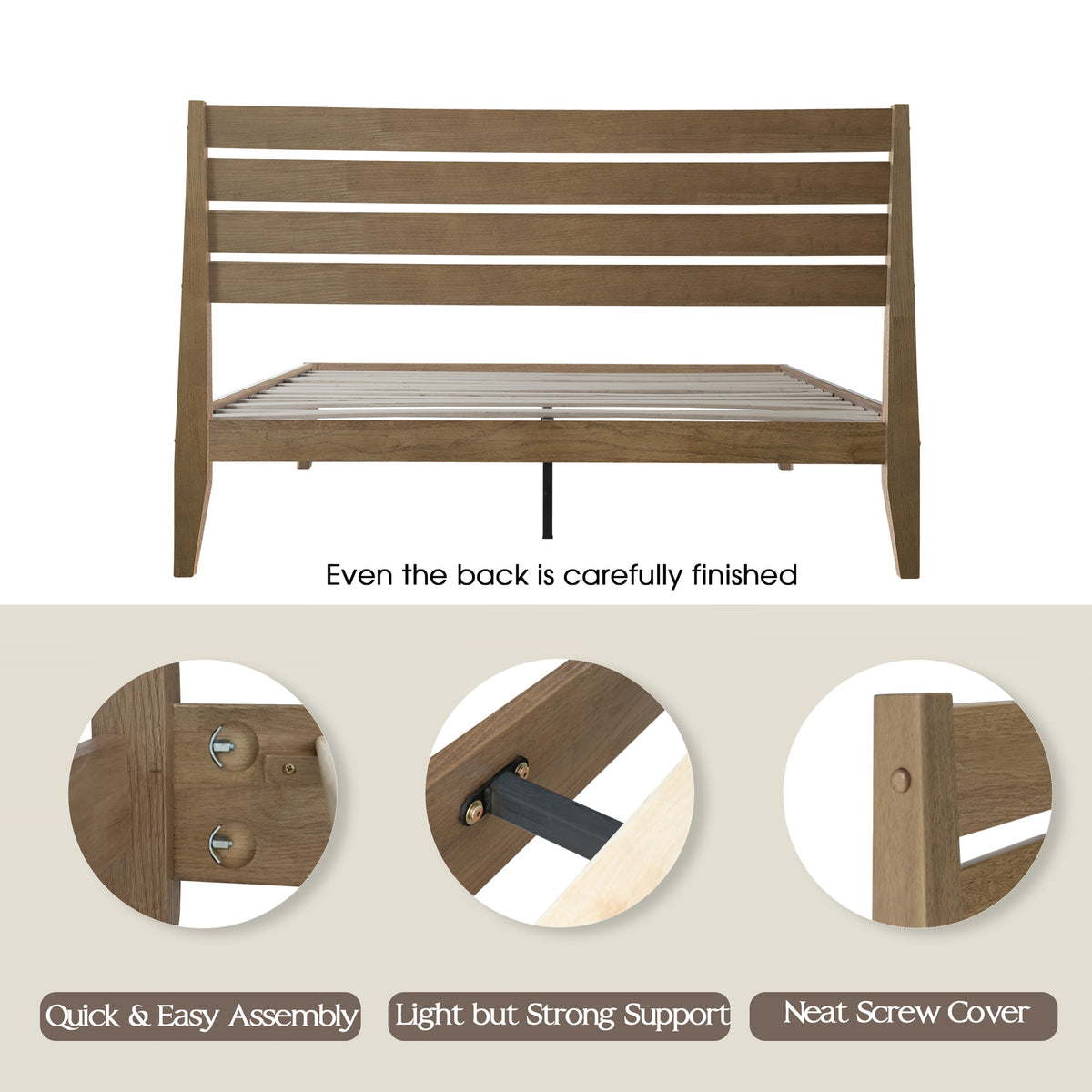 Even the back is carefully finished

Quick & Easy Assembly

Light but Strong Support

Neat Screw Cover