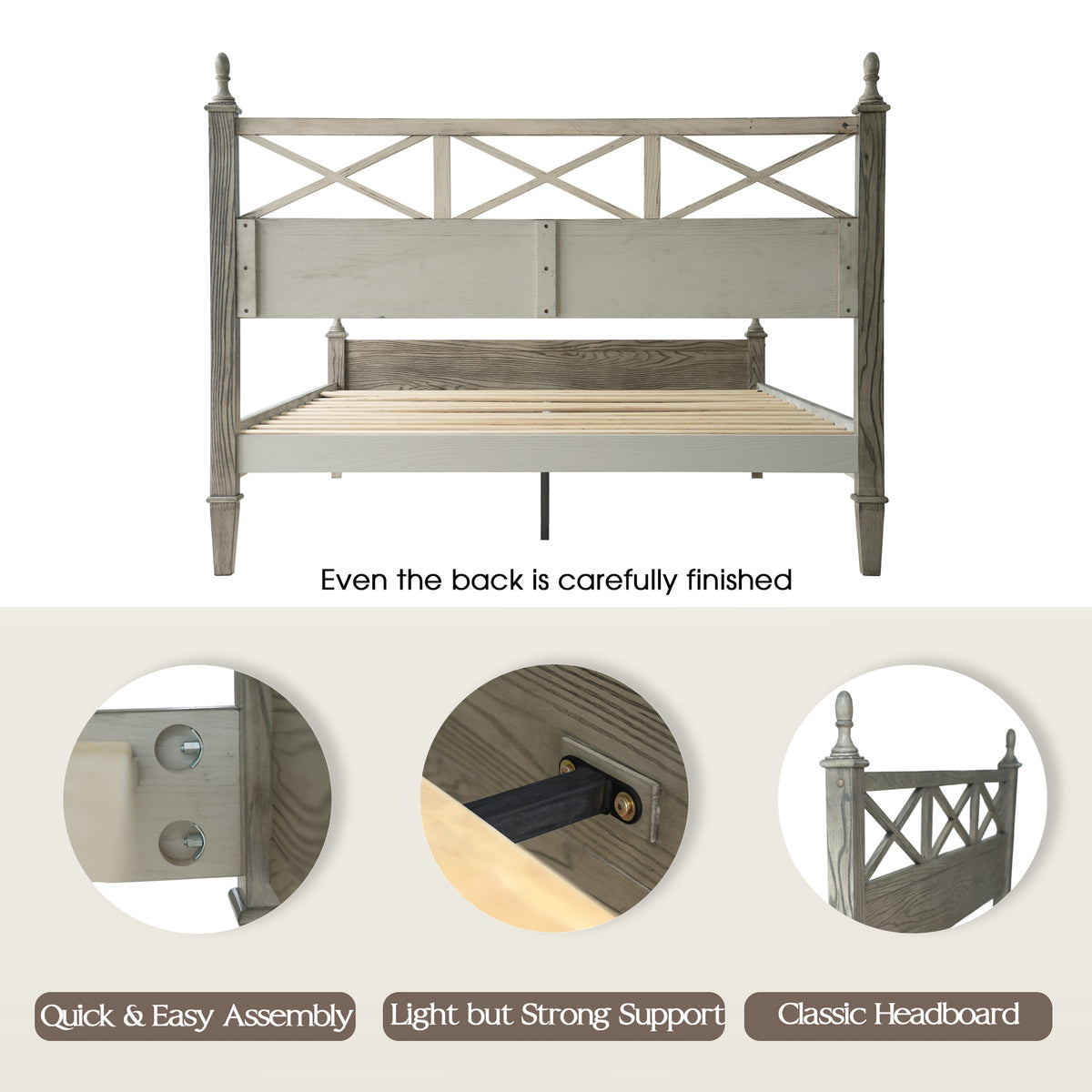 Even the back is carefully finished

Quick & Easy Assembly

Light but Strong Support

Classic Headboard