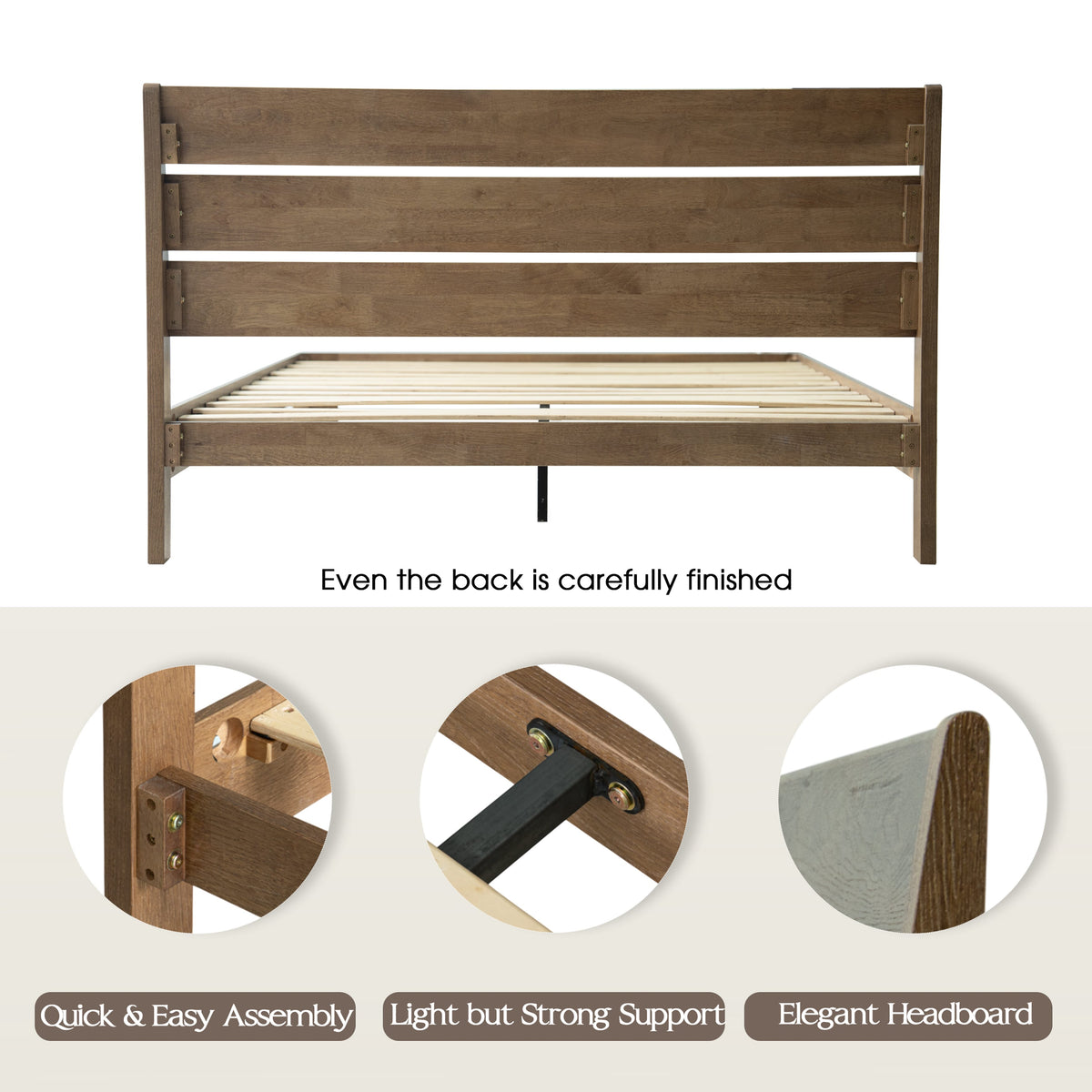 Even the back is carefully finished

Quick & Easy Assembly

Light but Strong Support

Elegant Headboard