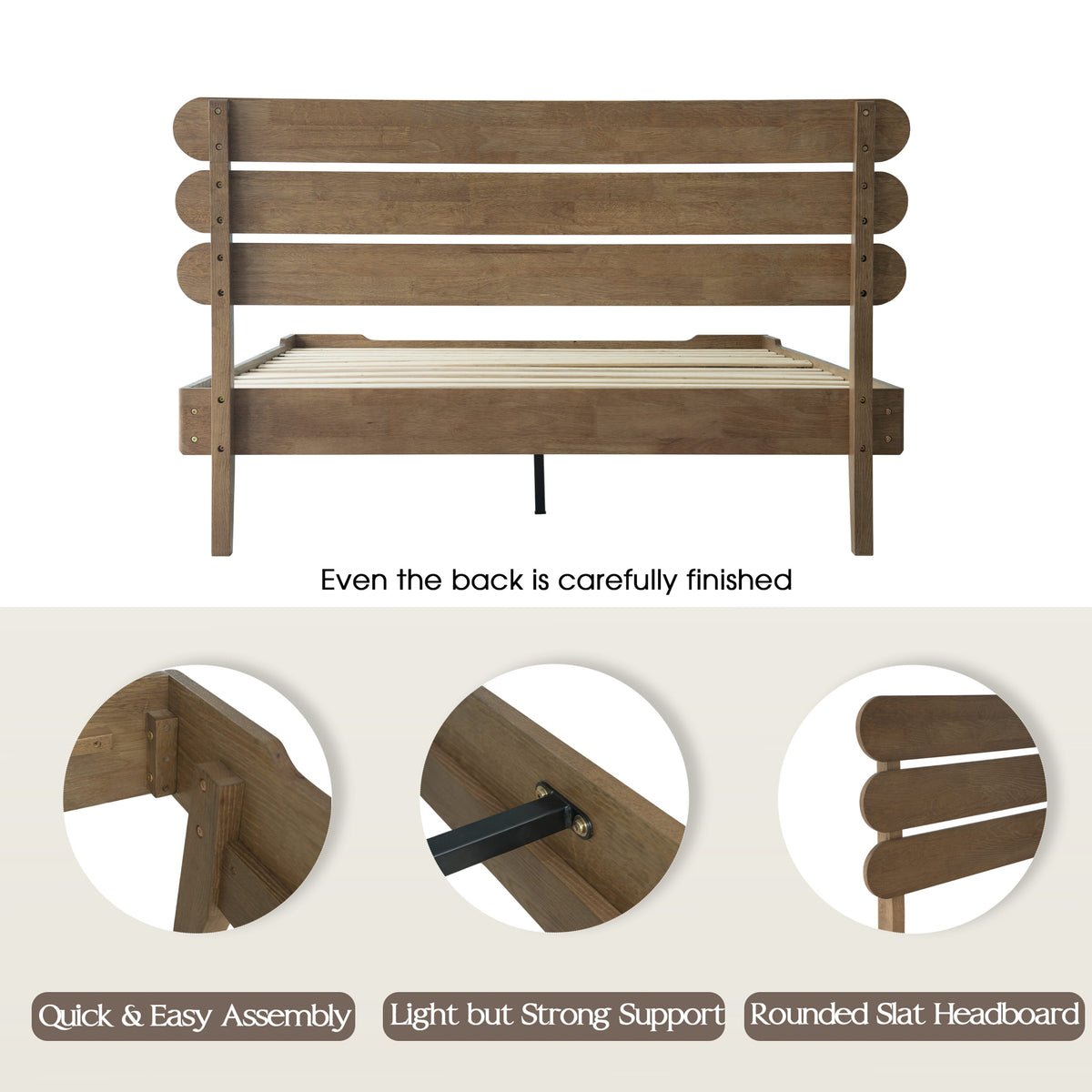 Even the back is carefully finished

Quick & Easy Assembly

Light but Strong Support

Rounded Slat Headboard