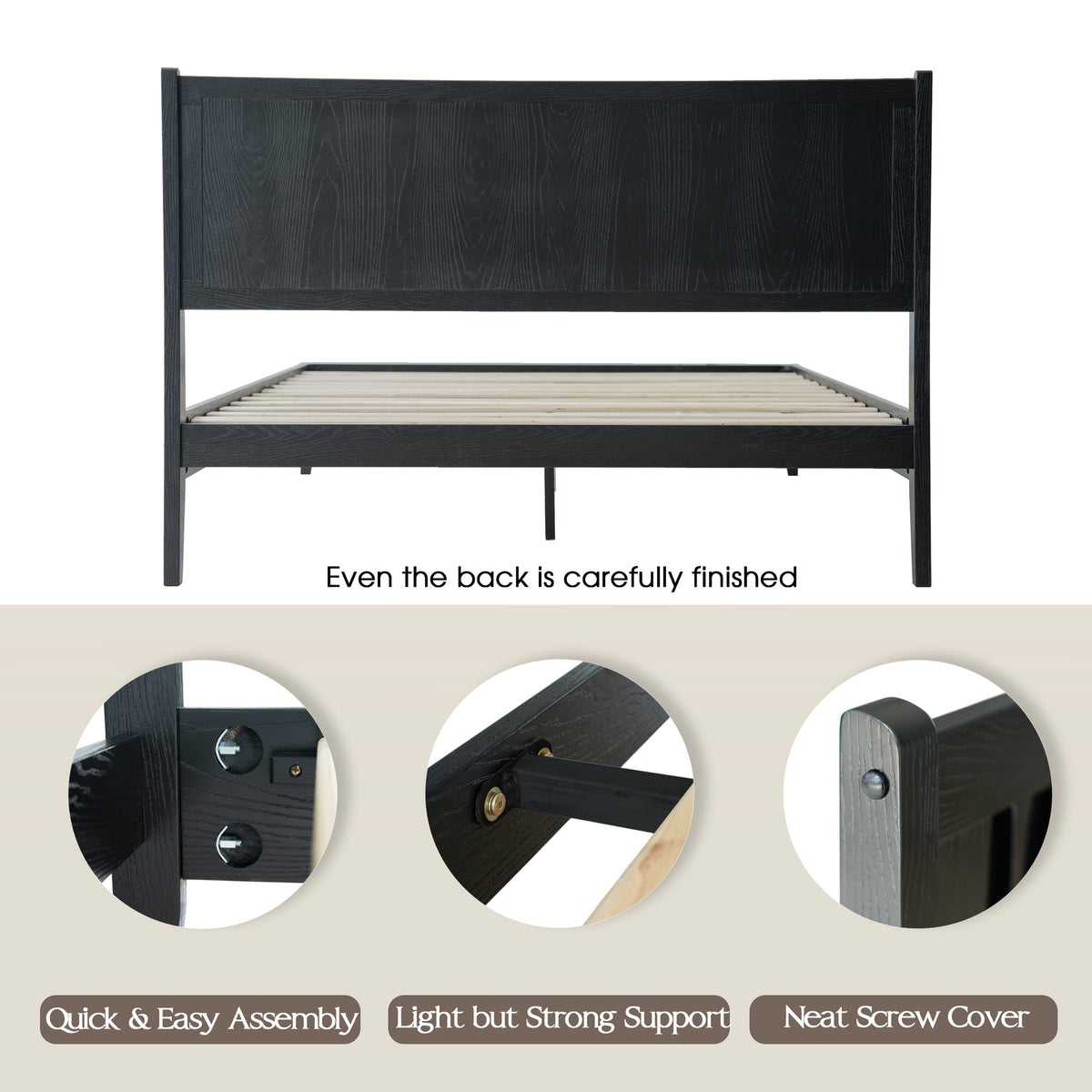 Even the back is carefully finished

Quick & Easy Assembly

Light but Strong Support

Neat Screw Cover