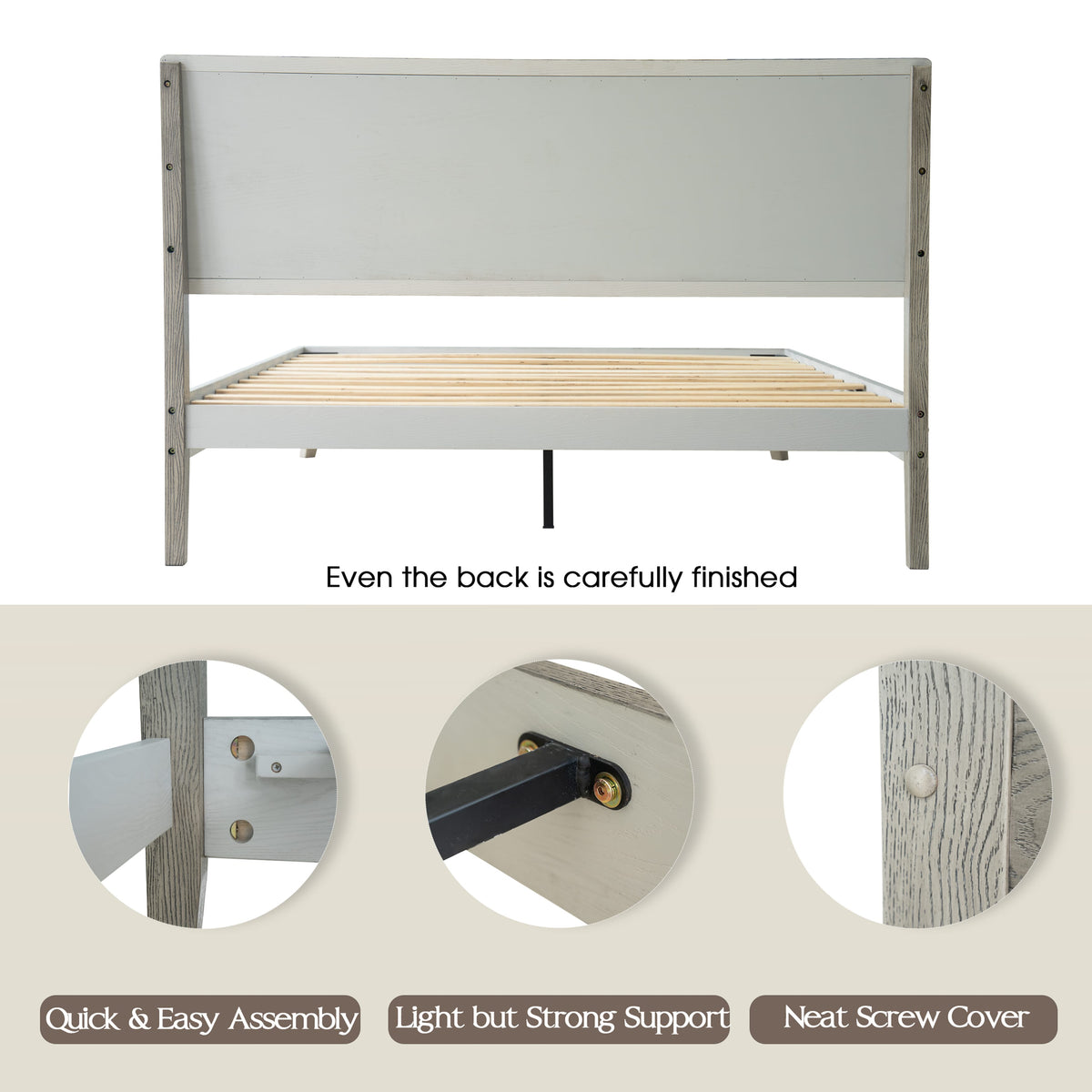 Even the back is carefully finished

Quick & Easy Assembly

Light but Strong Support

Neat Screw Cover